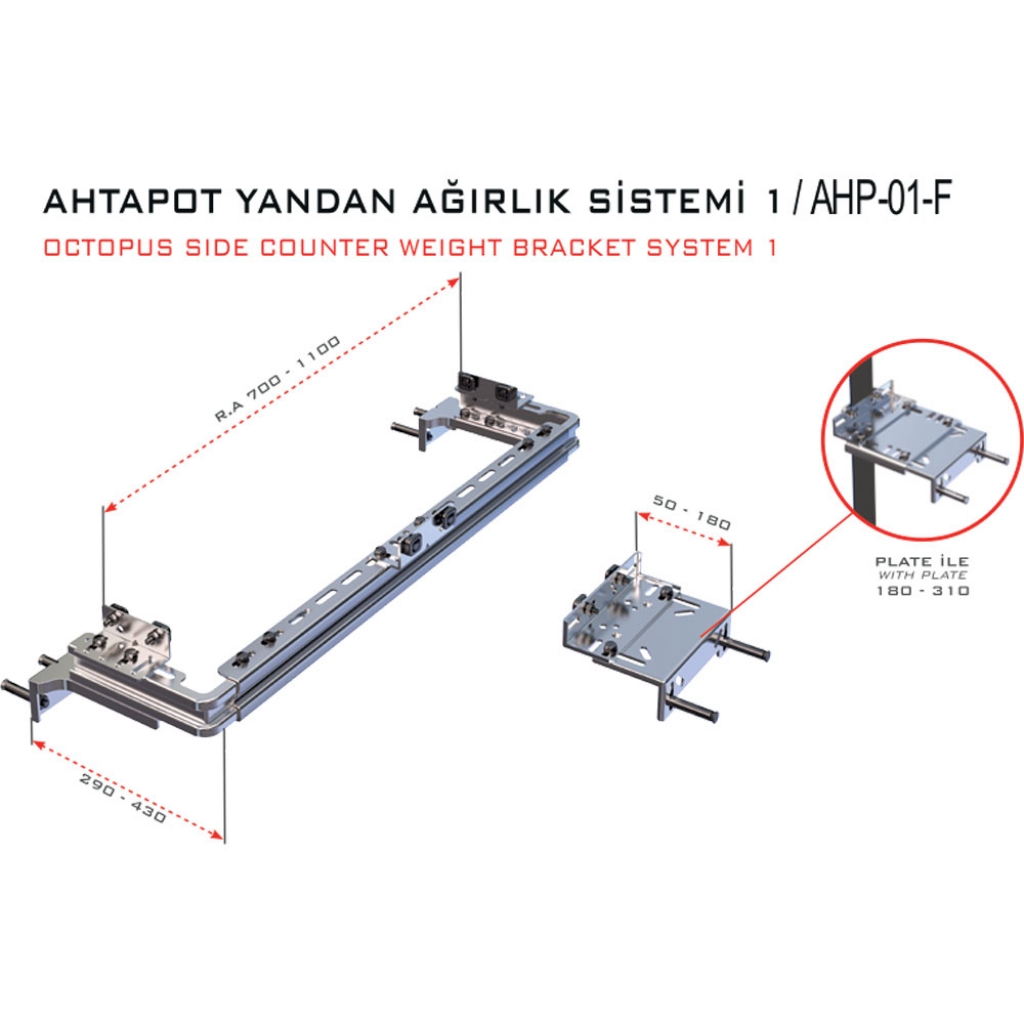 AHTAPOT YANDAN AĞIRLIK SİSTEMİ 1 / AHP-01-F
OCTOPUS SIDE COUNTER WEIGHT BRACKET SYSTEM 1

R.A 700 - 1100

290 - 430

50 - 180

PLATE İLE
WITH PLATE
180 - 310