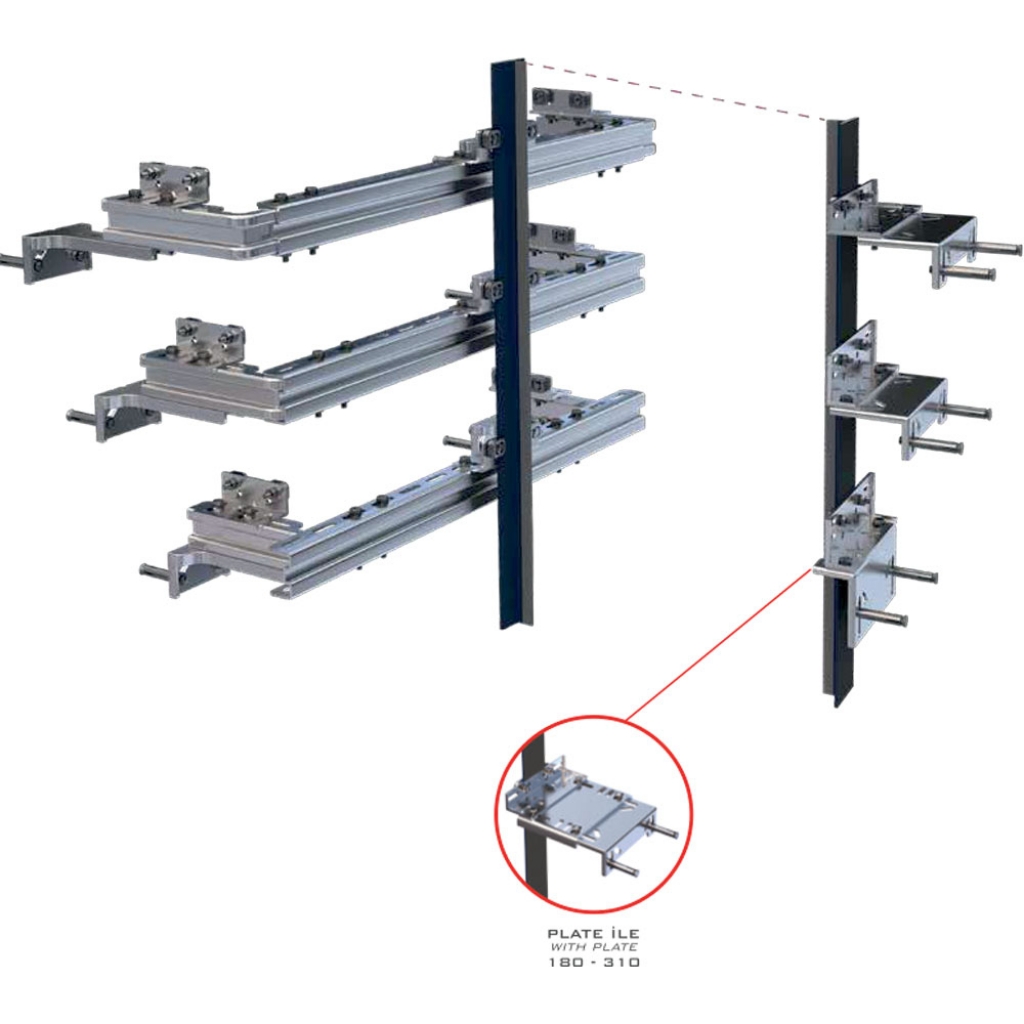 PLATE İLE
WITH PLATE
180 - 310